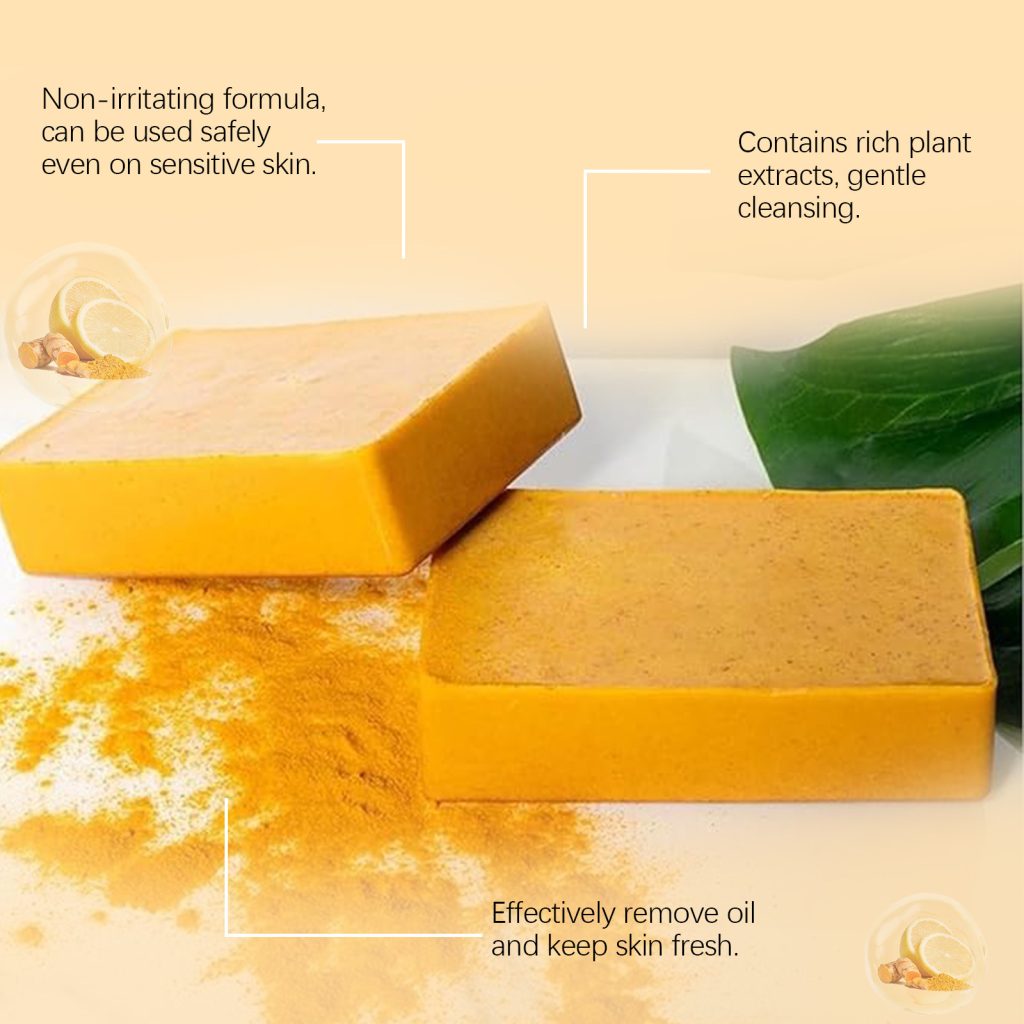 Non-irritating formula, can be used safely even on sensitive skin.

Contains rich plant extracts, gentle cleansing.

Effectively remove oil and keep skin fresh.