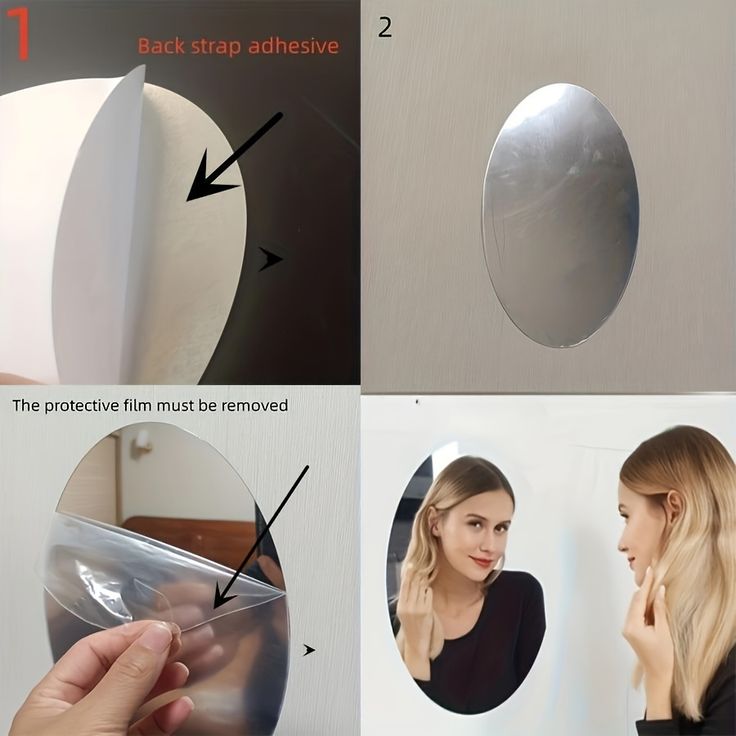 1
Back strap adhesive

2

The protective film must be removed