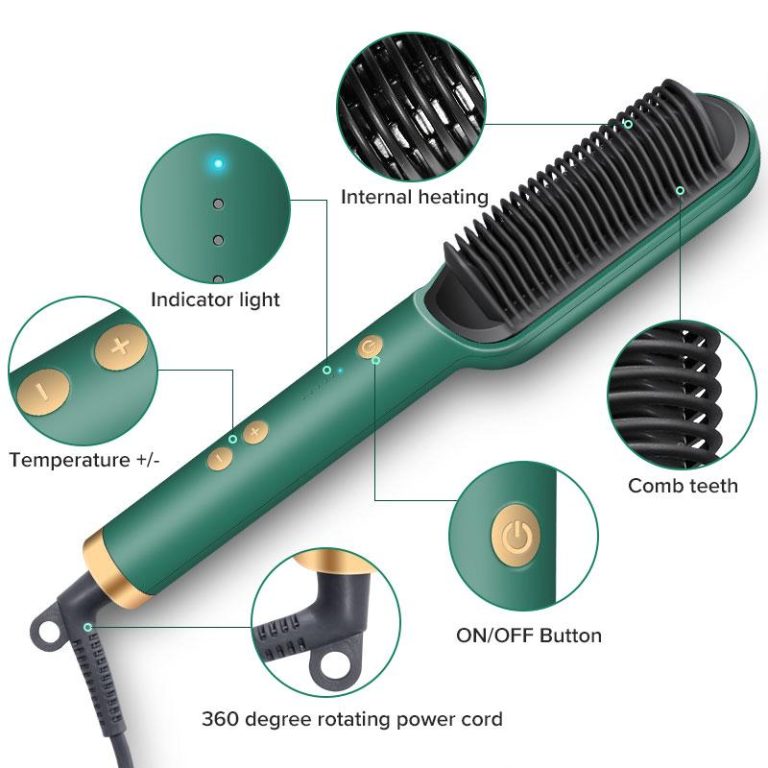 Internal heating

Indicator light

Temperature +/-

Comb teeth

ON/OFF Button

360 degree rotating power cord